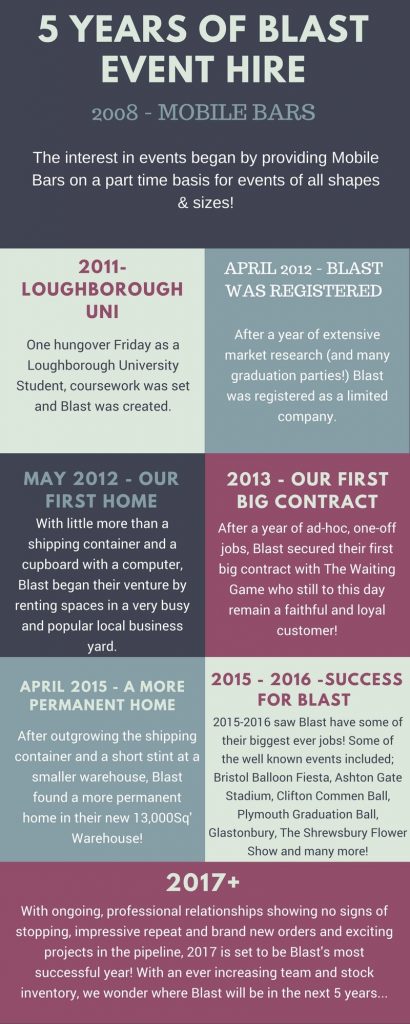 5 YEARS OF BLAST EVENT HIRE

2008 - MOBILE BARS

The interest in events began by providing Mobile Bars on a part time basis for events of all shapes & sizes!

2011- LOUGHBOROUGH UNI

One hungover Friday as a Loughborough University Student, coursework was set and Blast was created.

APRIL 2012 - BLAST WAS REGISTERED

After a year of extensive market research (and many graduation parties!) Blast was registered as a limited company.

MAY 2012 - OUR FIRST HOME

With little more than a shipping container and a cupboard with a computer, Blast began their venture by renting spaces in a very busy and popular local business yard.

2013 - OUR FIRST BIG CONTRACT

After a year of ad-hoc, one-off jobs, Blast secured their first big contract with The Waiting Game who still to this day remain a faithful and loyal customer!

APRIL 2015 - A MORE PERMANENT HOME

After outgrowing the shipping container and a short stint at a smaller warehouse, Blast found a more permanent home in their new 13,000Sq' Warehouse!

2015 - 2016 -SUCCESS FOR BLAST

2015-2016 saw Blast have some of their biggest ever jobs! Some of the well known events included; Bristol Balloon Fiesta, Ashton Gate Stadium, Clifton Commen Ball, Plymouth Graduation Ball, Glastonbury, The Shrewsbury Flower Show and many more!

2017+

With ongoing, professional relationships showing no signs of stopping, impressive repeat and brand new orders and exciting projects in the pipeline, 2017 is set to be Blast's most successful year! With an ever increasing team and stock inventory, we wonder where Blast will be in the next 5 years...